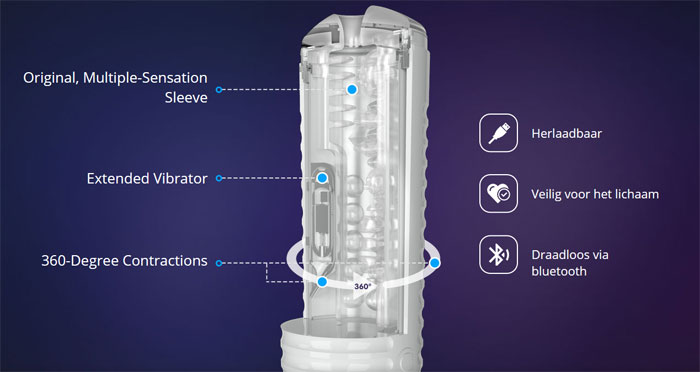 Original, Multiple-Sensation Sleeve

Extended Vibrator

360-Degree Contractions

360°

Herlaadbaar

Veilig voor het lichaam

Draadloos via bluetooth